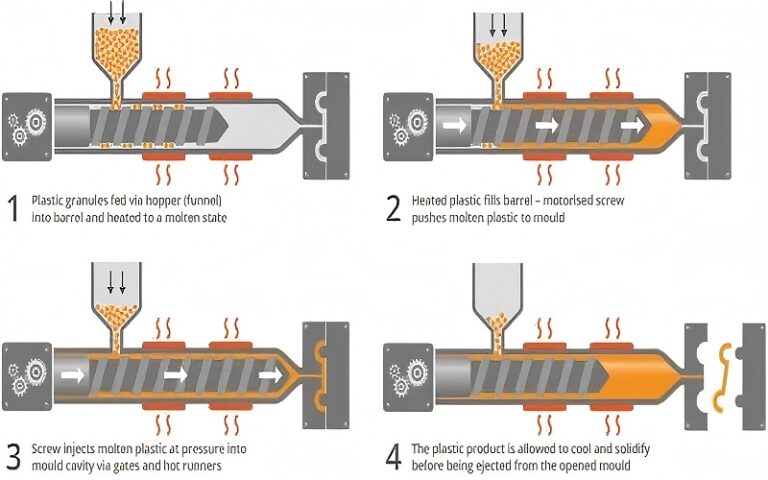 1 Plastic granules fed via hopper (funnel) into barrel and heated to a molten state

2 Heated plastic fills barrel – motorised screw pushes molten plastic to mould

3 Screw injects molten plastic at pressure into mould cavity via gates and hot runners

4 The plastic product is allowed to cool and solidify before being ejected from the opened mould