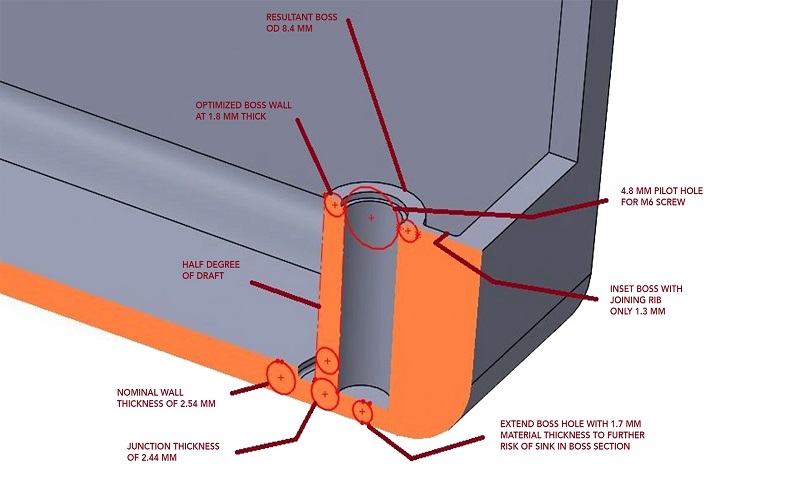 RESULTANT BOSS
OD 8.4 MM

OPTIMIZED BOSS WALL
AT 1.8 MM THICK

4.8 MM PILOT HOLE
FOR M6 SCREW

HALF DEGREE
OF DRAFT

INSET BOSS WITH
JOINING RIB
ONLY 1.3 MM

NOMINAL WALL
THICKNESS OF 2.54 MM

JUNCTION THICKNESS
OF 2.44 MM

EXTEND BOSS HOLE WITH 1.7 MM
MATERIAL THICKNESS TO FURTHER
RISK OF SINK IN BOSS SECTION